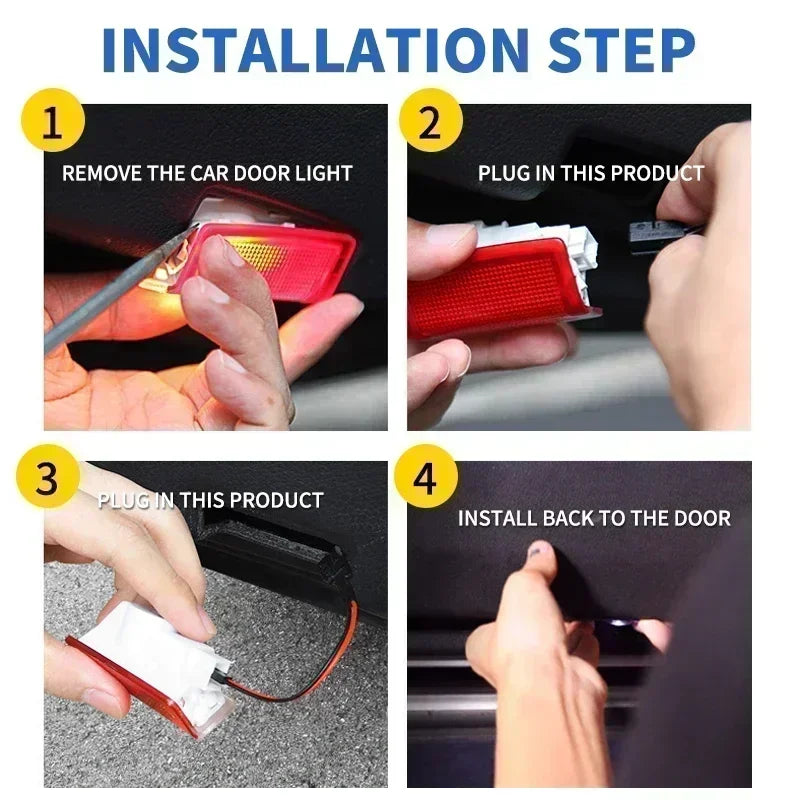 INSTALLATION STEP

1

REMOVE THE CAR DOOR LIGHT

2

PLUG IN THIS PRODUCT

3

PLUG IN THIS PRODUCT

4

INSTALL BACK TO THE DOOR