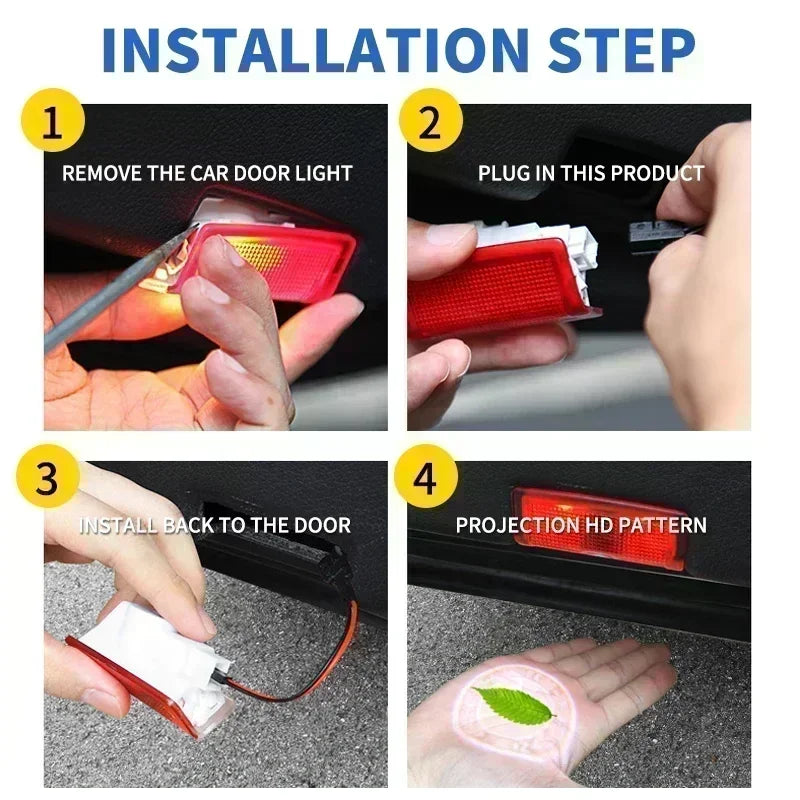 INSTALLATION STEP

1
REMOVE THE CAR DOOR LIGHT

2
PLUG IN THIS PRODUCT

3
INSTALL BACK TO THE DOOR

4
PROJECTION HD PATTERN