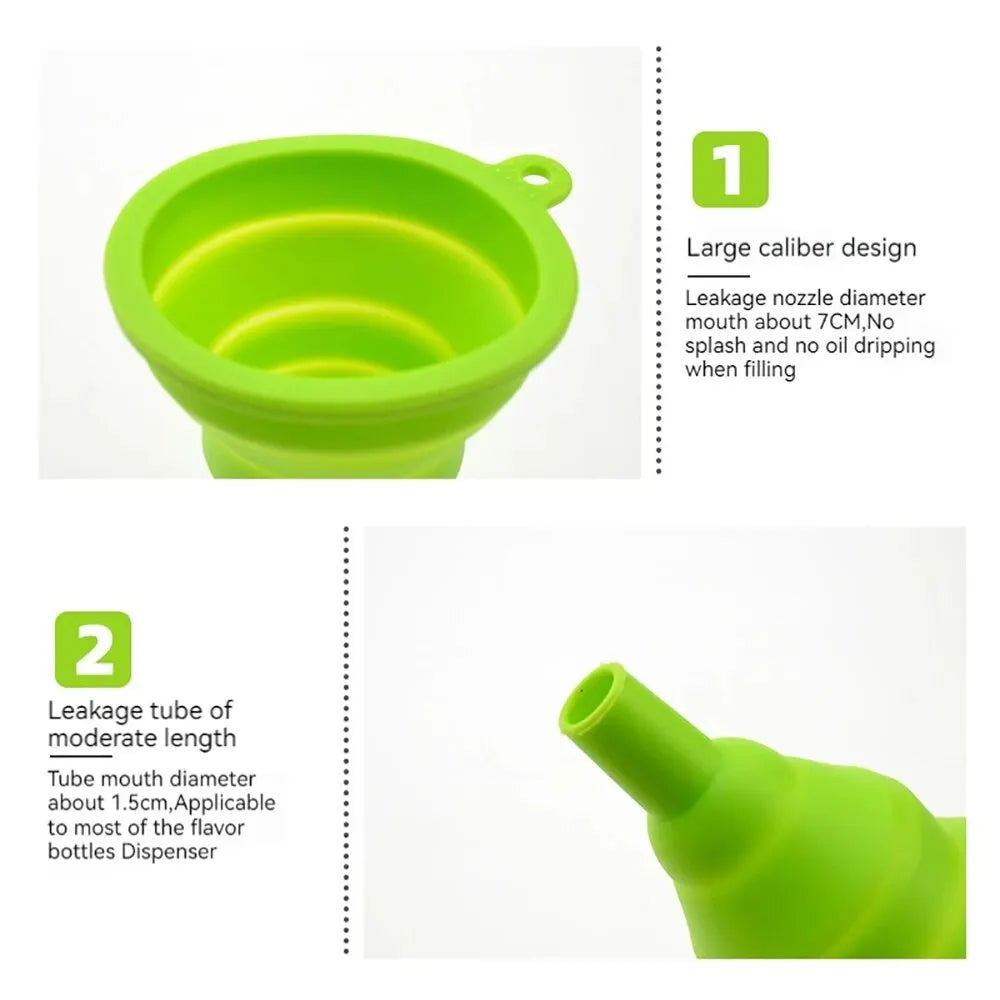 1

Large caliber design

Leakage nozzle diameter mouth about 7CM,No splash and no oil dripping when filling

2

Leakage tube of moderate length

Tube mouth diameter about 1.5cm,Applicable to most of the flavor bottles Dispenser